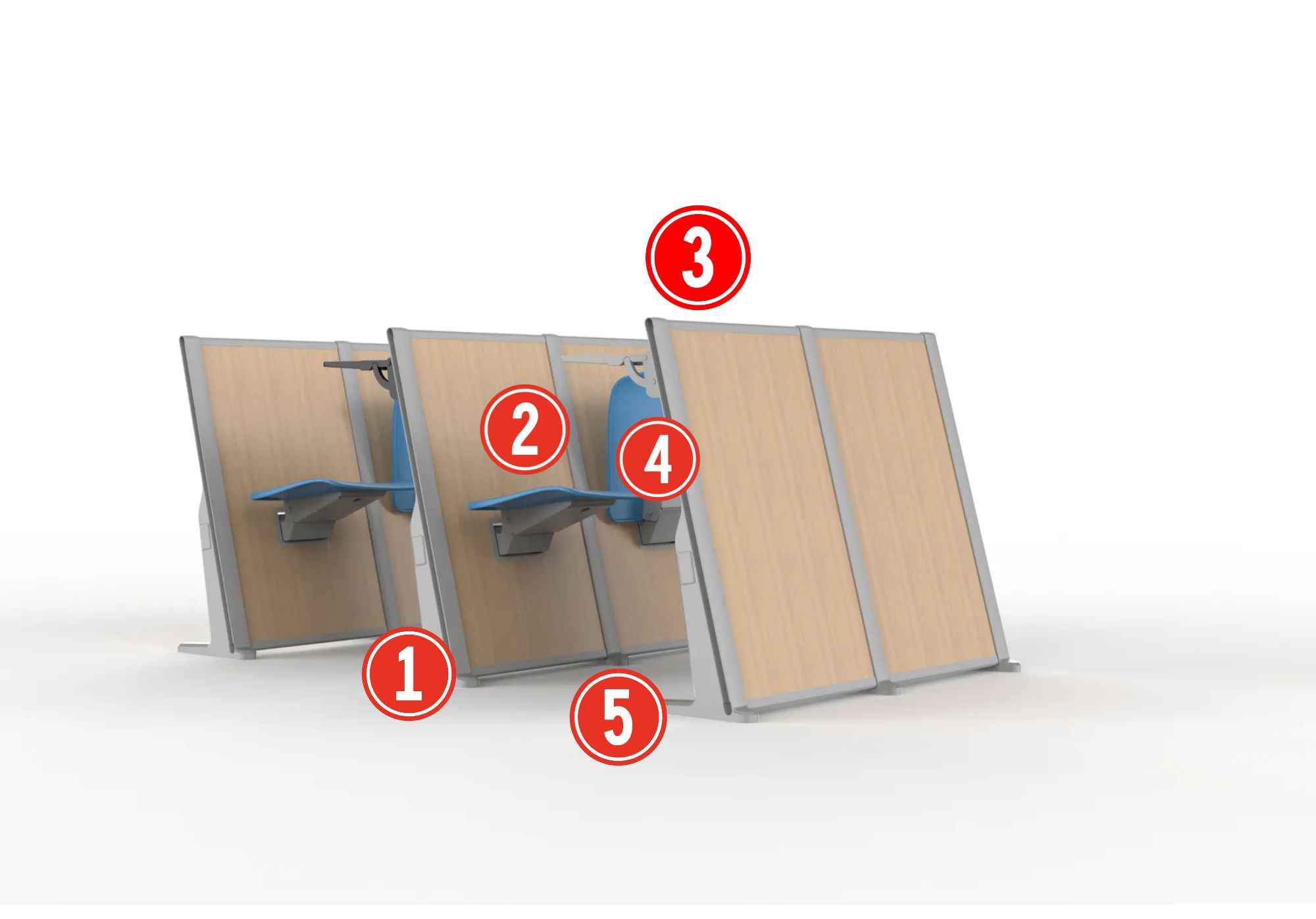 3
2
4
1
5